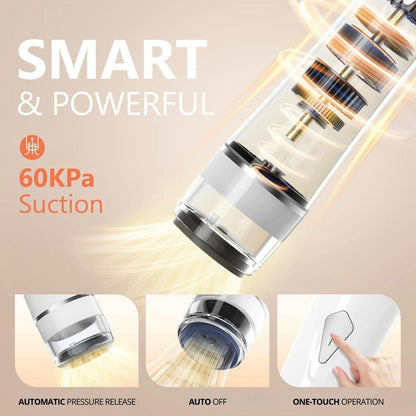 SMART
& POWERFUL

60KPa
Suction

AUTOMATIC PRESSURE RELEASE

AUTO OFF

ONE-TOUCH OPERATION